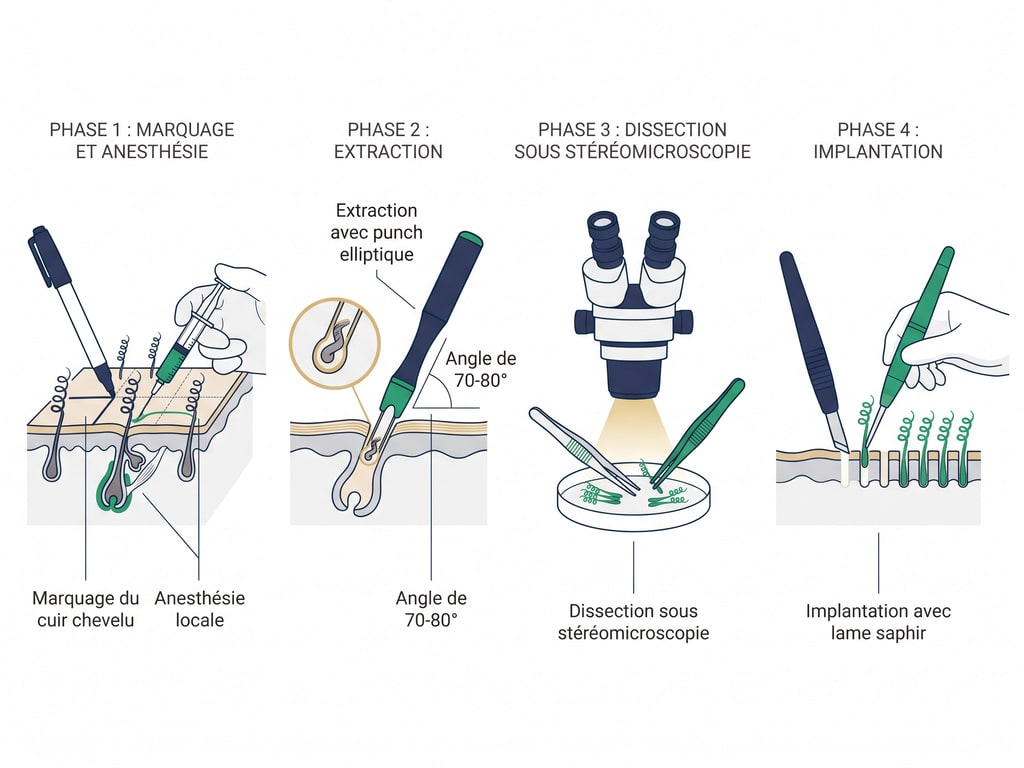 PHASE 1 : MARQUAGE ET ANESTHÉSIE

Marquage du cuir chevelu

Anesthésie locale

PHASE 2 : EXTRACTION

Extraction avec punch elliptique

Angle de 70-80°

Angle de 70-80°

PHASE 3 : DISSECTION SOUS STÉRÉOMICROSCOPIE

Dissection sous stéréomicroscopie

PHASE 4 : IMPLANTATION

Implantation avec lame saphir