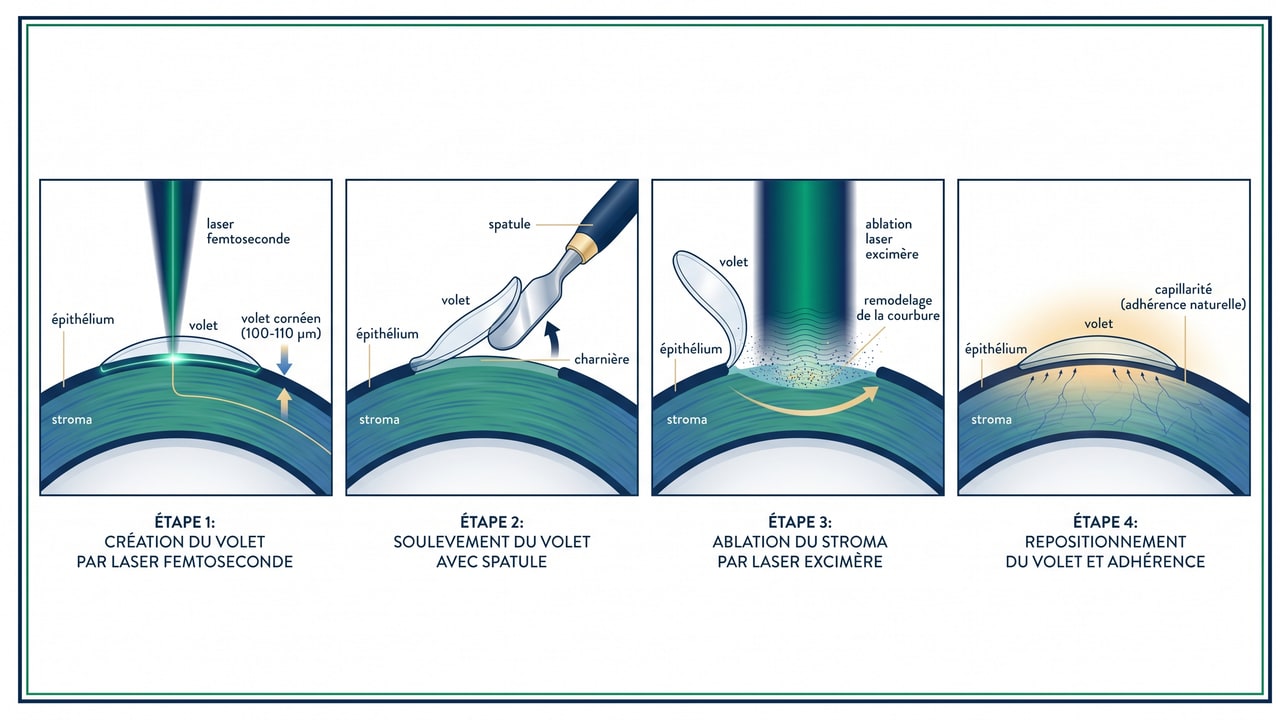 laser femtoseconde

épithélium

volet

volet cornéen (100-110 µm)

stroma

ÉTAPE 1:
CRÉATION DU VOLET PAR LASER FEMTOSECONDE

spatule

volet

épithélium

charnière

stroma

ÉTAPE 2:
SOULEVEMENT DU VOLET AVEC SPATULE

volet

ablation laser excimère

remodelage de la courbure

épithélium

stroma

ÉTAPE 3:
ABLATION DU STROMA PAR LASER EXCIMÈRE

capillarité (adhérence naturelle)

volet

épithélium

stroma

ÉTAPE 4:
REPOSITIONNEMENT DU VOLET ET ADHÉRENCE