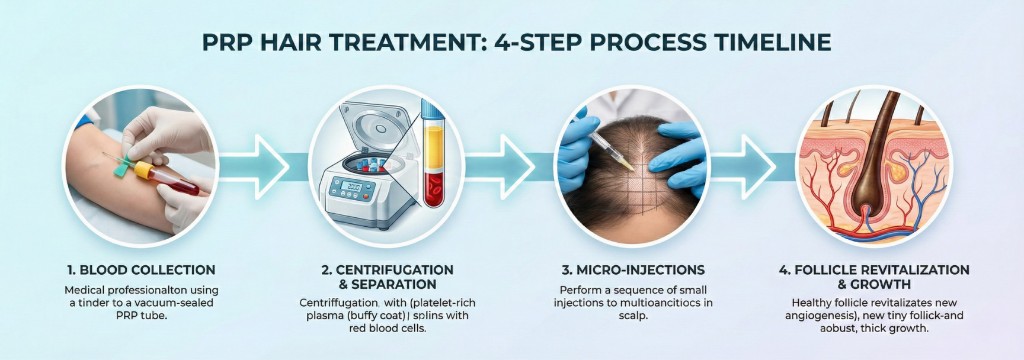 PRP HAIR TREATMENT: 4-STEP PROCESS TIMELINE

1. BLOOD COLLECTION

Medical professionalton using a tinder to a vacuum-sealed PRP tube.

2. CENTRIFUGATION & SEPARATION

Centriffugation. with (platelet-rich plasma (buffy coat)) splins with red blood cells.

3. MICRO-INJECTIONS

Perform a sequence of small injections to multioancitiocs in scalp.

4. FOLLICLE REVITALIZATION & GROWTH

Healthy follicle revitalizates new angiogenesis), new tiny follick-and aobust, thick growth.